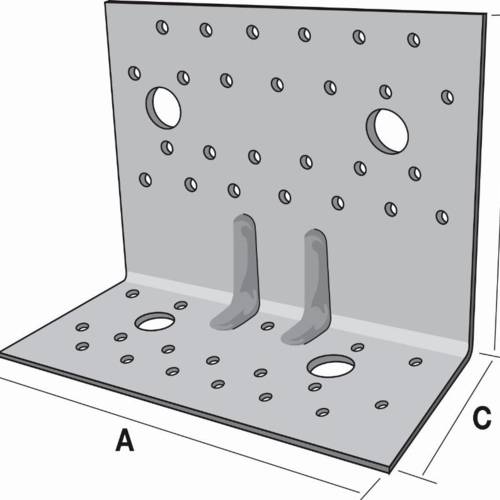 A

C