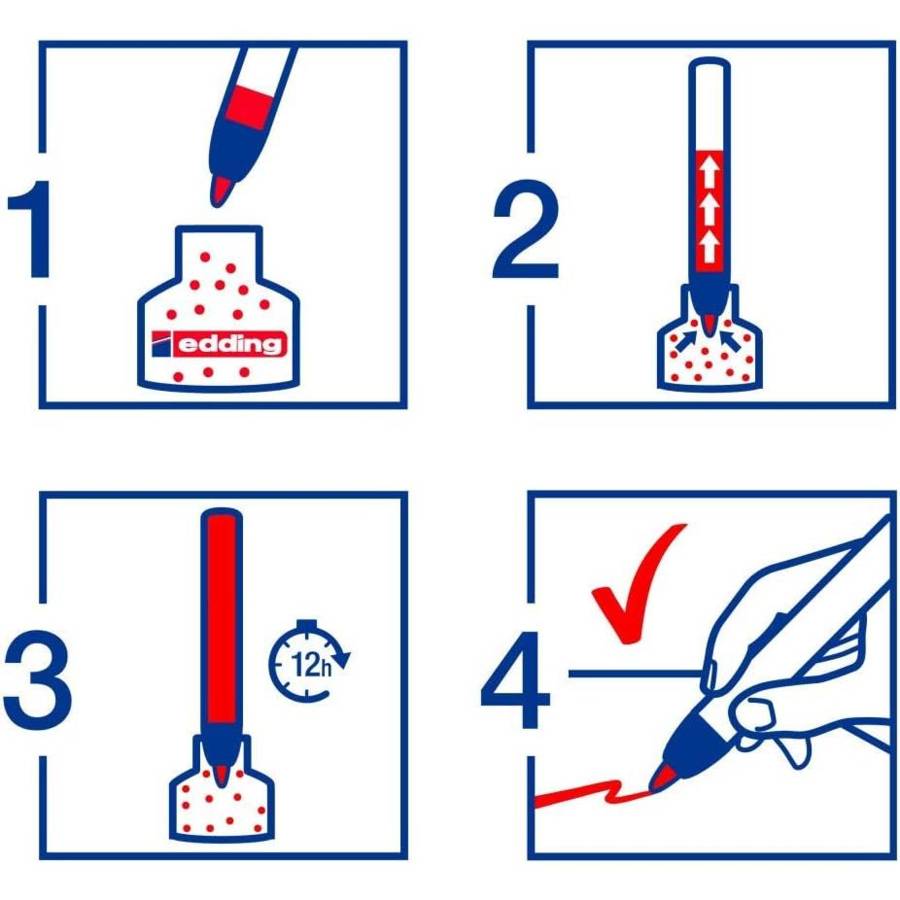 1
edding
2
3
12h
4