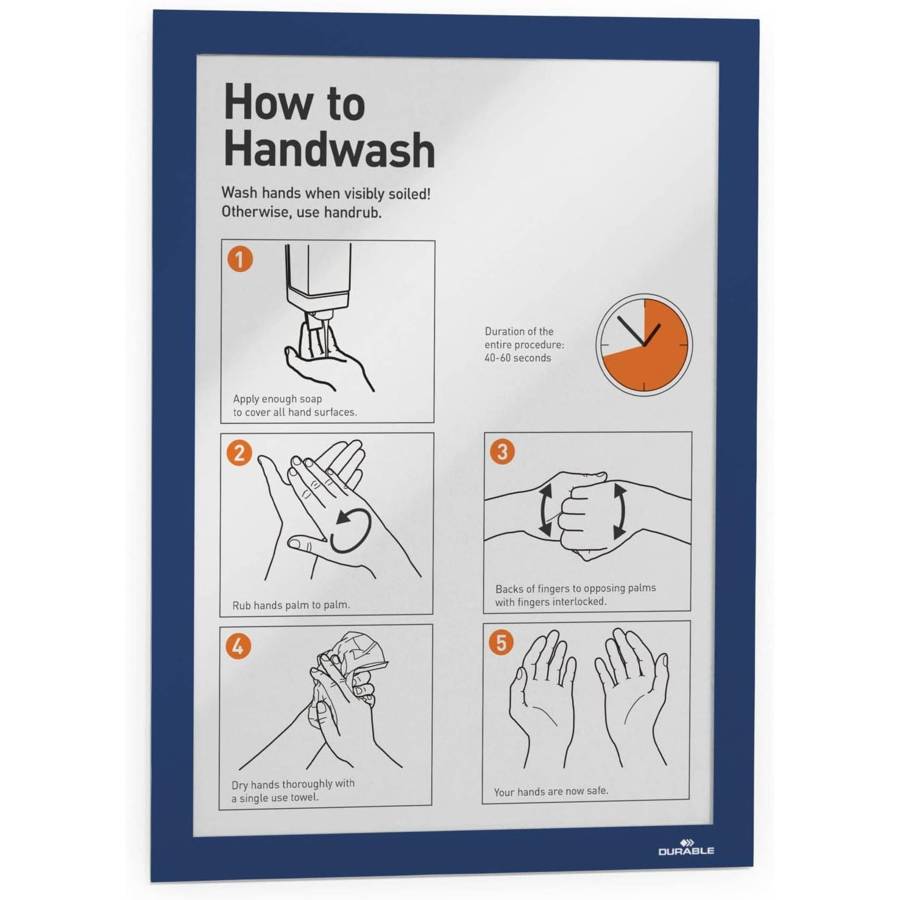 How to Handwash

Wash hands when visibly soiled!
Otherwise, use handrub.

1
Apply enough soap to cover all hand surfaces.

Duration of the entire procedure: 40-60 seconds

2
Rub hands palm to palm.

3
Backs of fingers to opposing palms with fingers interlocked.

4
Dry hands thoroughly with a single use towel.

5
Your hands are now safe.

DURABLE