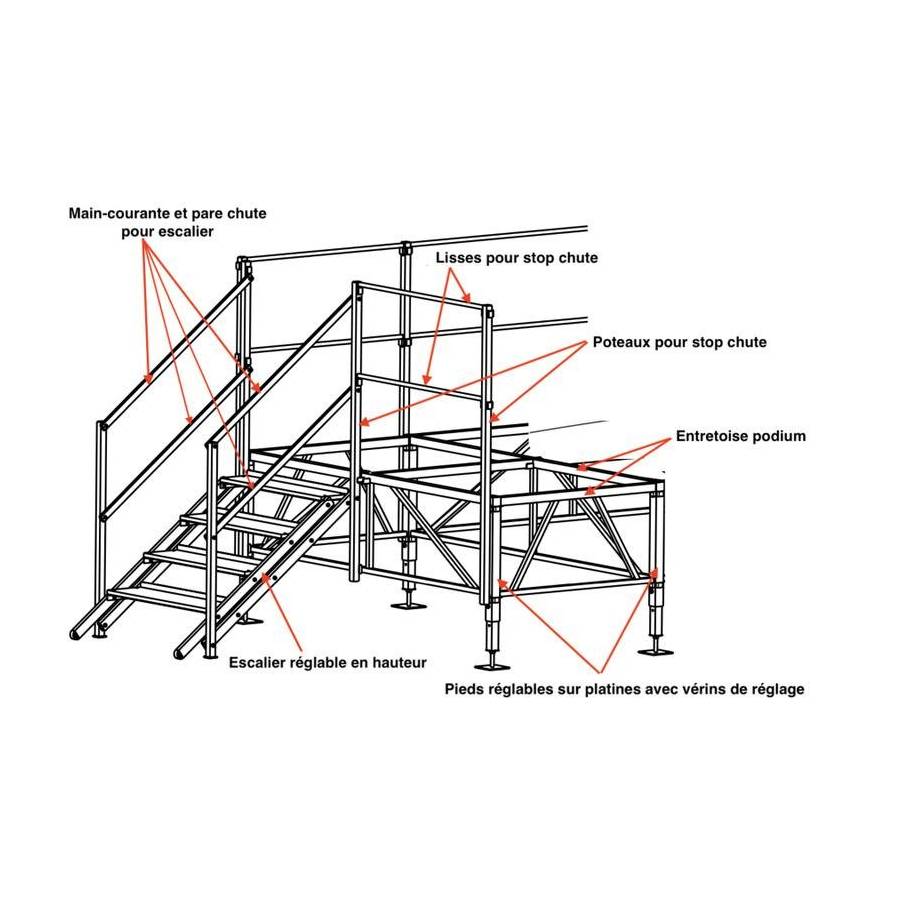 Main-courante et pare chute pour escalier

Lisses pour stop chute

Poteaux pour stop chute

Entretoise podium

Escalier réglable en hauteur

Pieds réglables sur platines avec vérins de réglage