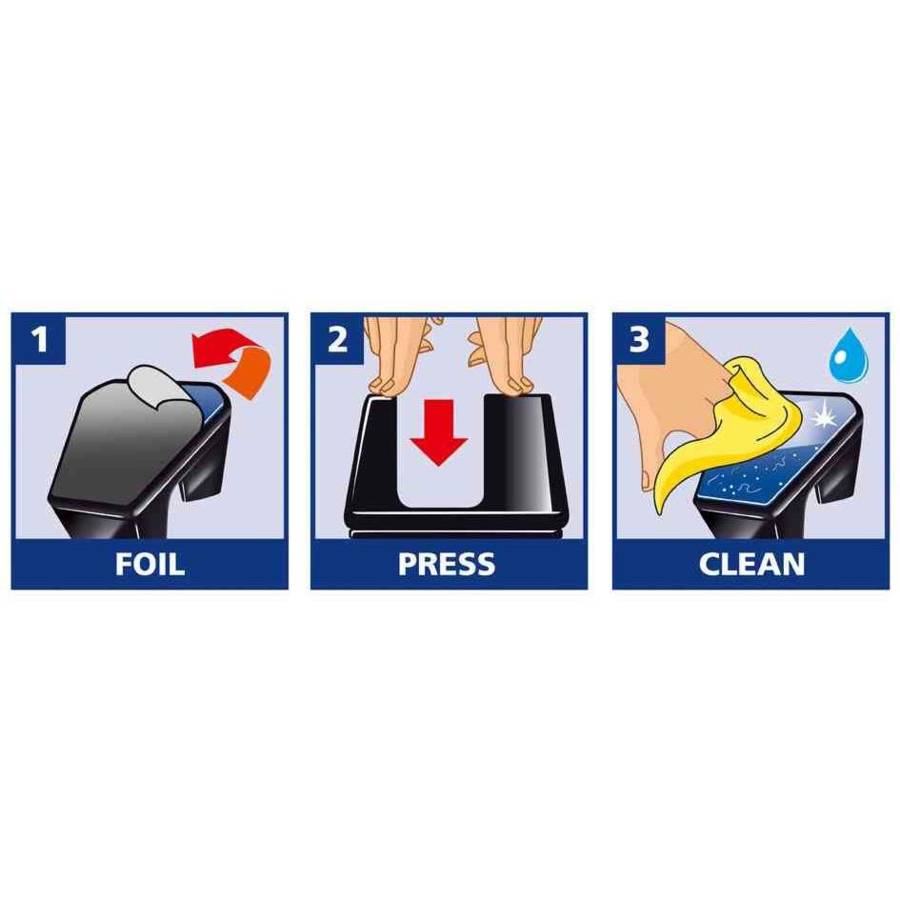 1
FOIL

2
PRESS

3
CLEAN